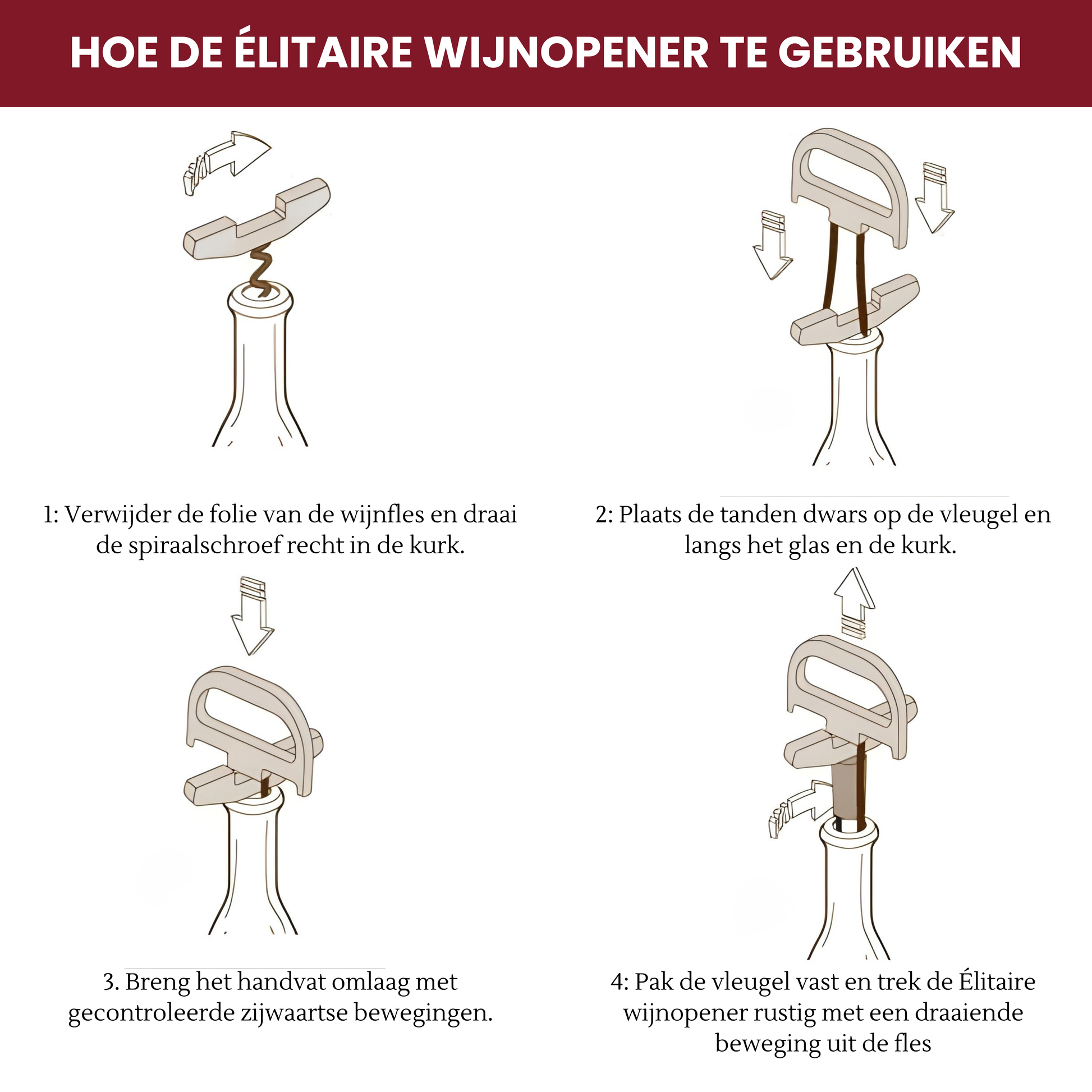 HOE DE ÉLITAIRE WIJNOPENER TE GEBRUIKEN

1: Verwijder de folie van de wijnfles en draai de spiraalschroef recht in de kurk.

2: Plaats de tanden dwars op de vleugel en langs het glas en de kurk.

3. Breng het handvat omlaag met gecontroleerde zijwaartse bewegingen.

4: Pak de vleugel vast en trek de Élitaire wijnopener rustig met een draaiende beweging uit de fles