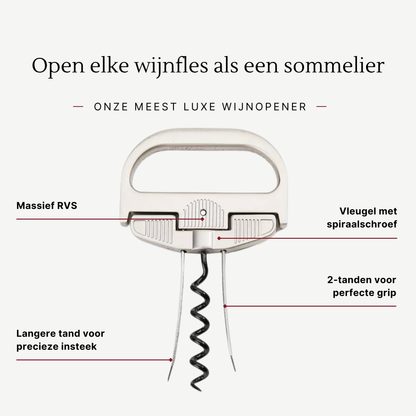 Open elke wijnfles als een sommelier

— ONZE MEEST LUXE WIJNOPENER —

Massief RVS

Vleugel met spiraalschroef

2-tanden voor perfecte grip

Langere tand voor precieze insteek