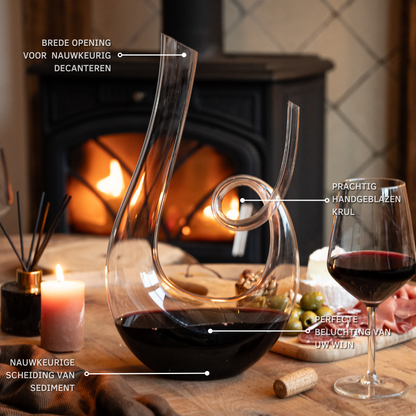 BREDE OPENING
VOOR NAUWKEURIG
DECANTEREN

PRACHTIG
HANDGEBLAZEN
KRUL

PERFECTE
BELUCHTING VAN
UW WIJN

NAUWKEURIGE
SCHEIDING VAN
SEDIMENT